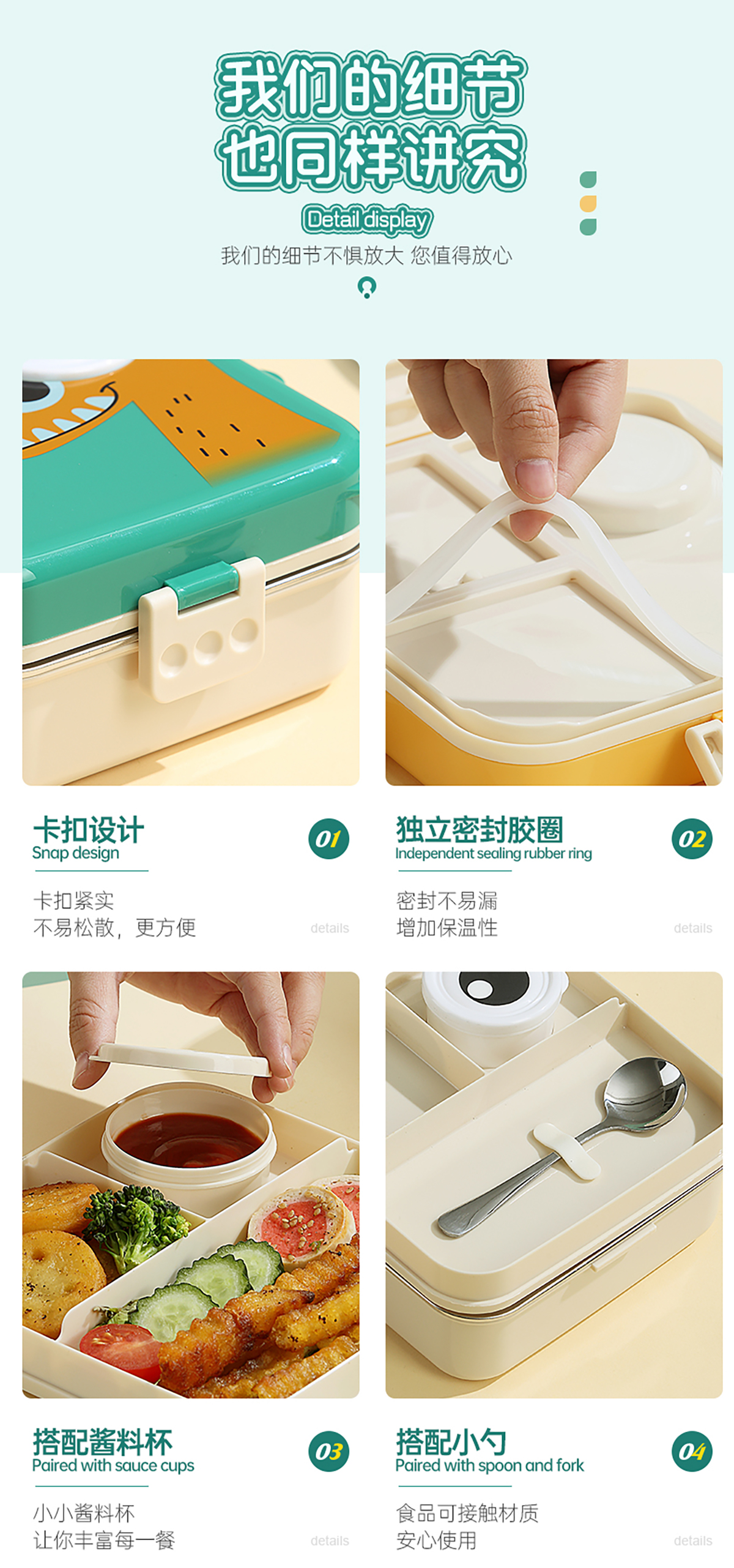 我们的细节
也同样讲究

Detail display
我们的细节不惧放大 您值得放心

卡扣设计
Snap design
01

卡扣紧实
不易松散，更方便
details

独立密封胶圈
Independent sealing rubber ring
02

密封不易漏
增加保温性
details

搭配酱料杯
Paired with sauce cups
03

小小酱料杯
让你丰富每一餐
details

搭配小勺
Paired with spoon and fork
04

食品可接触材质
安心使用
details