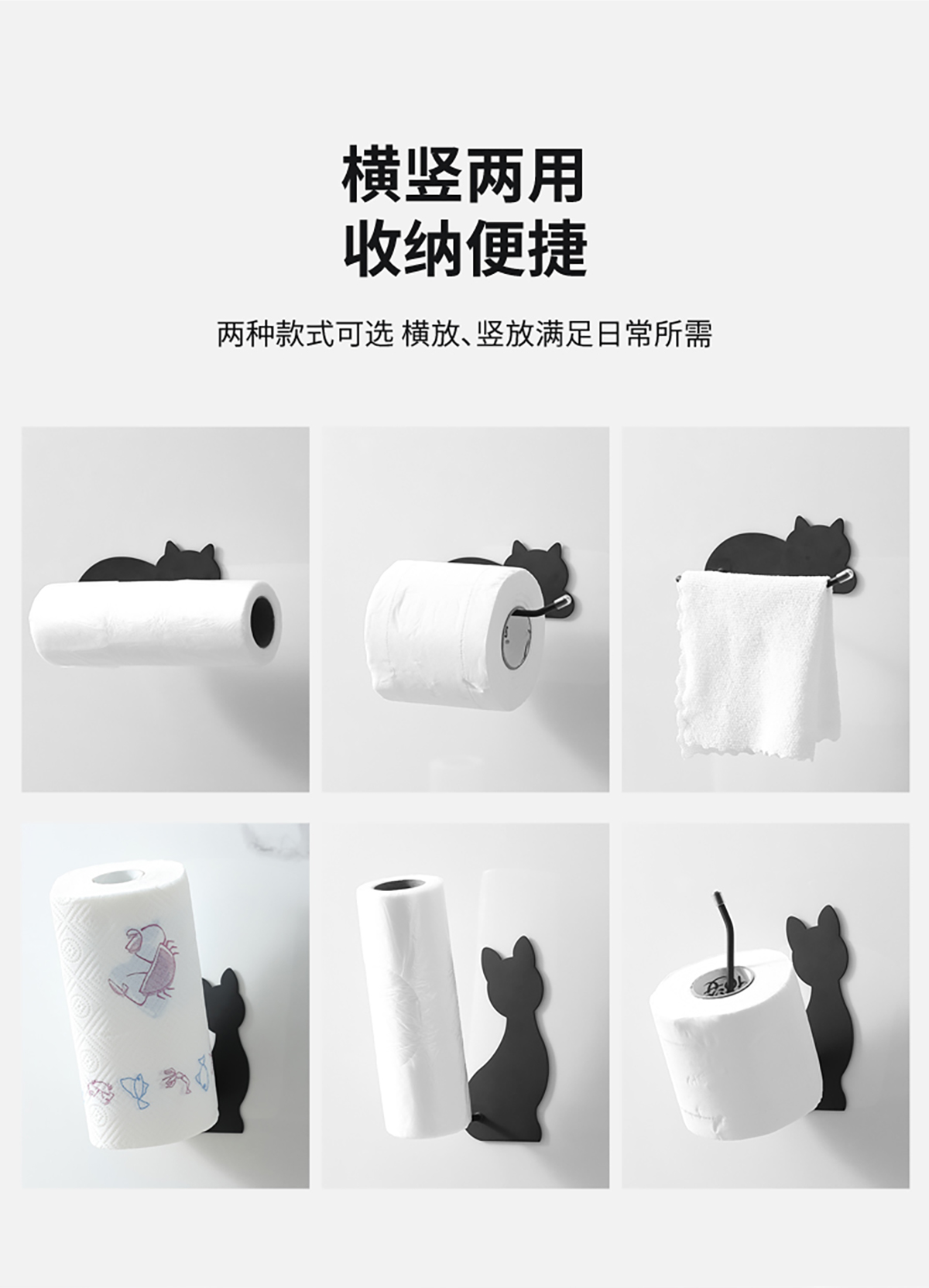 横竖两用
收纳便捷

两种款式可选 横放、竖放满足日常所需