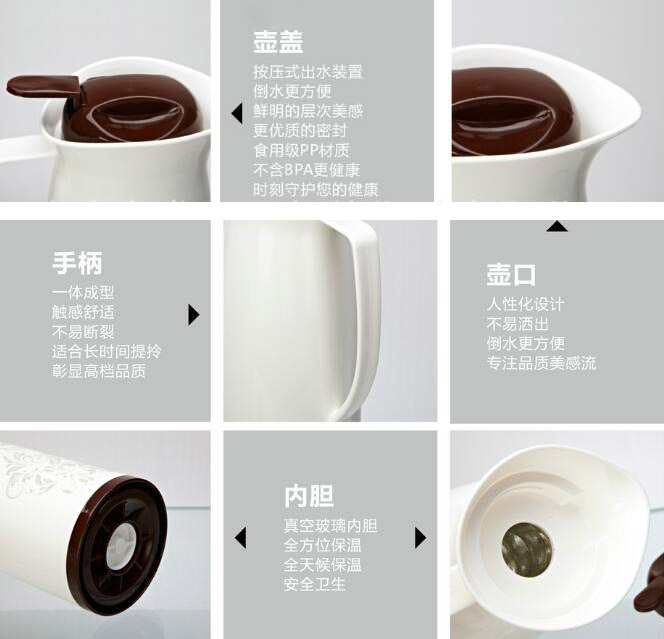 壶盖
按压式出水装置
倒水更方便
鲜明的层次美感
更优质的密封
食用级PP材质
不含BPA更健康
时刻守护您的健康

手柄
一体成型
触感舒适
不易断裂
适合长时间提拎
彰显高档品质

壶口
人性化设计
不易洒出
倒水更方便
专注品质美感流

内胆
真空玻璃内胆
全方位保温
全天候保温
安全卫生